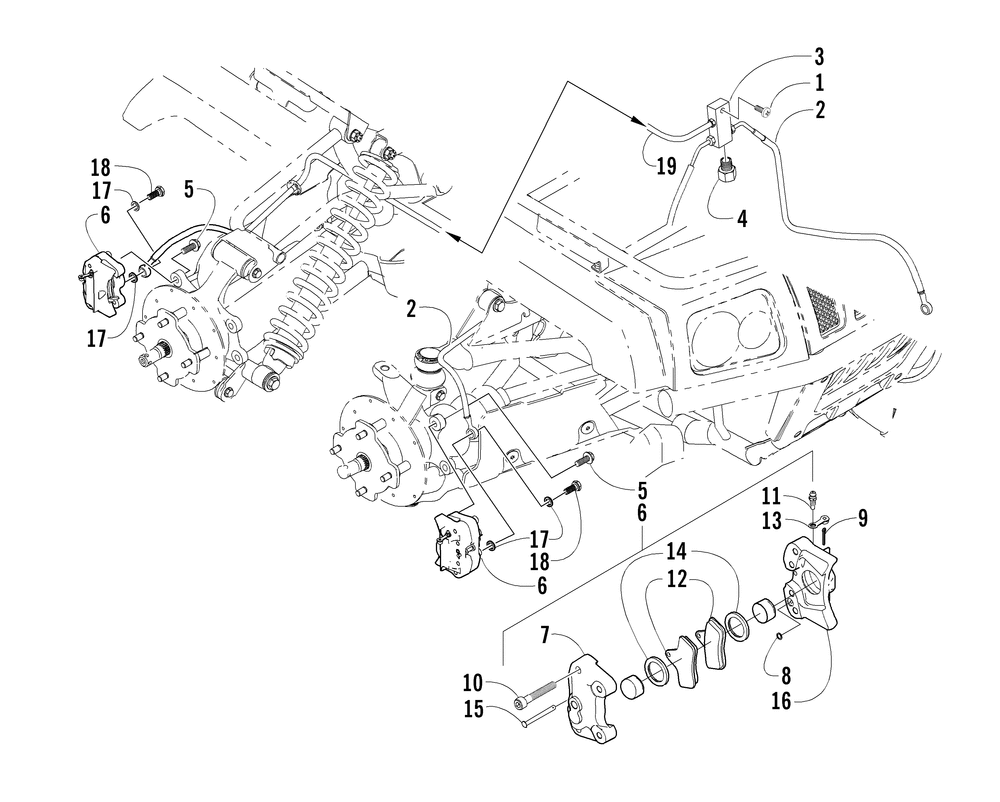 3
1
2
19
4
18
17
5
6
17
2
5
6
11
13
9
17
18
6
14
12
7
8
16
10
15